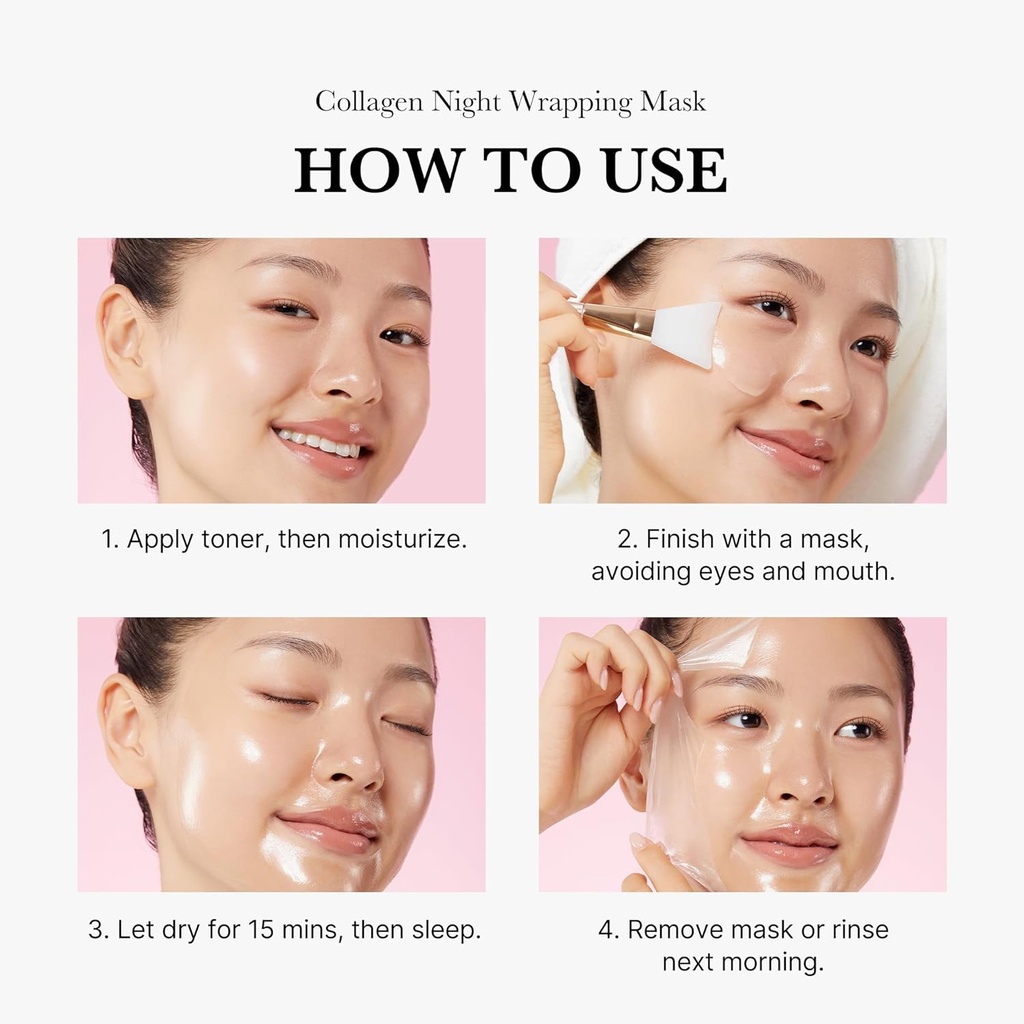 Collagen Night Wrapping Mask

HOW TO USE

1. Apply toner, then moisturize.

2. Finish with a mask, avoiding eyes and mouth.

3. Let dry for 15 mins, then sleep.

4. Remove mask or rinse next morning.